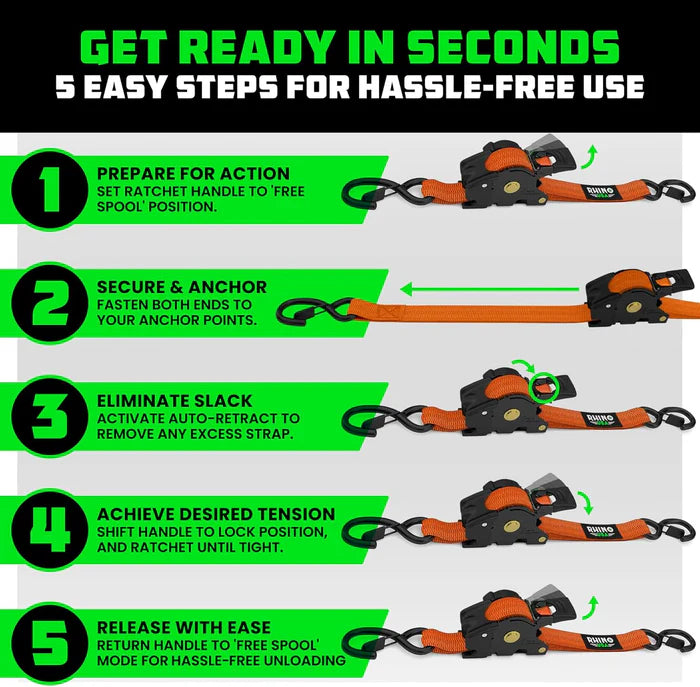 GET READY IN SECONDS
5 EASY STEPS FOR HASSLE-FREE USE

1
PREPARE FOR ACTION
SET RATCHET HANDLE TO 'FREE SPOOL' POSITION.

RHINO USA

2
SECURE & ANCHOR
FASTEN BOTH ENDS TO YOUR ANCHOR POINTS.

3
ELIMINATE SLACK
ACTIVATE AUTO-RETRACT TO REMOVE ANY EXCESS STRAP.

RHINO USA

4
ACHIEVE DESIRED TENSION
SHIFT HANDLE TO LOCK POSITION, AND RATCHET UNTIL TIGHT.

RHINO USA

5
RELEASE WITH EASE
RETURN HANDLE TO 'FREE SPOOL' MODE FOR HASSLE-FREE UNLOADING

RHINO USA