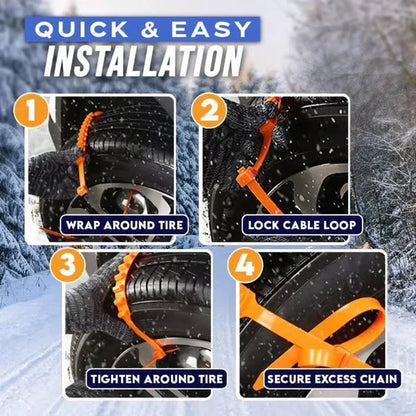 QUICK & EASY
INSTALLATION

1
WRAP AROUND TIRE

2
LOCK CABLE LOOP

3
TIGHTEN AROUND TIRE

4
SECURE EXCESS CHAIN