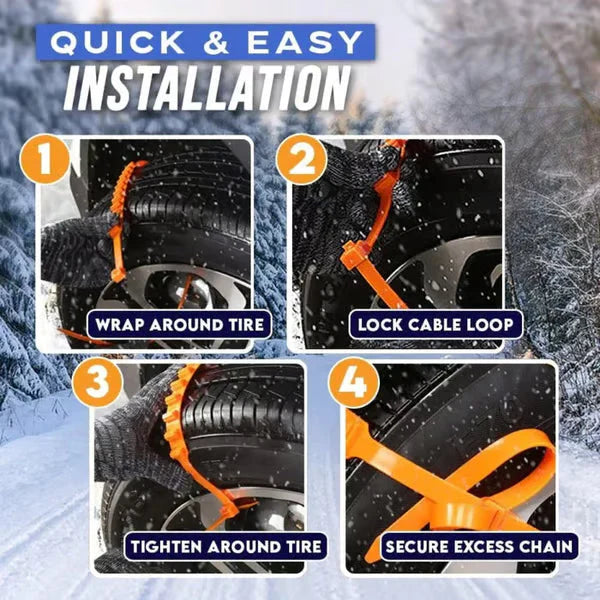 QUICK & EASY
INSTALLATION

1
WRAP AROUND TIRE

2
LOCK CABLE LOOP

3
TIGHTEN AROUND TIRE

4
SECURE EXCESS CHAIN